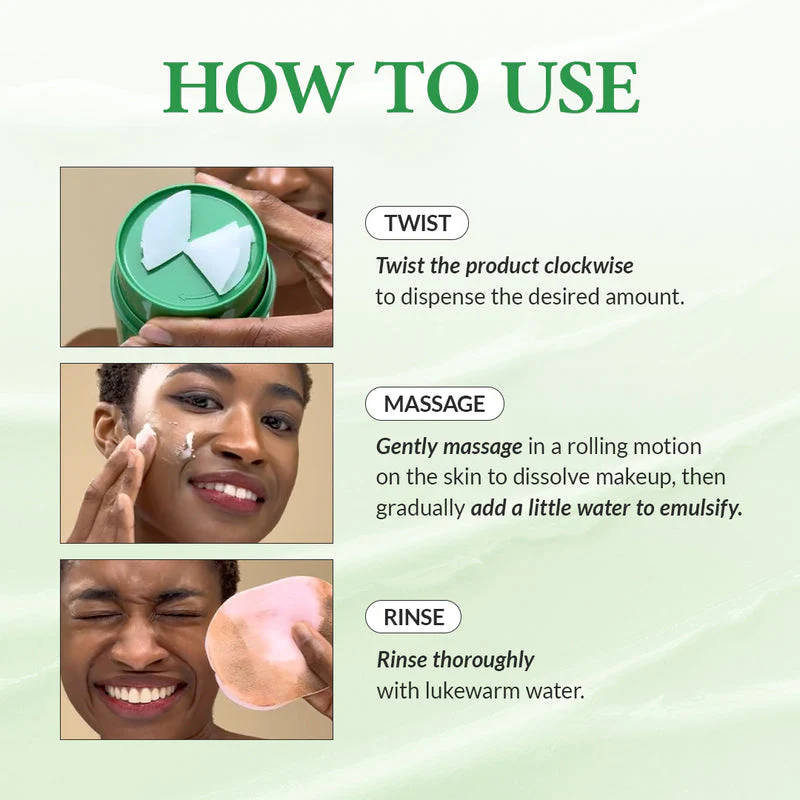 HOW TO USE

TWIST

Twist the product clockwise to dispense the desired amount.

MASSAGE

Gently massage in a rolling motion on the skin to dissolve makeup, then gradually add a little water to emulsify.

RINSE

Rinse thoroughly with lukewarm water.